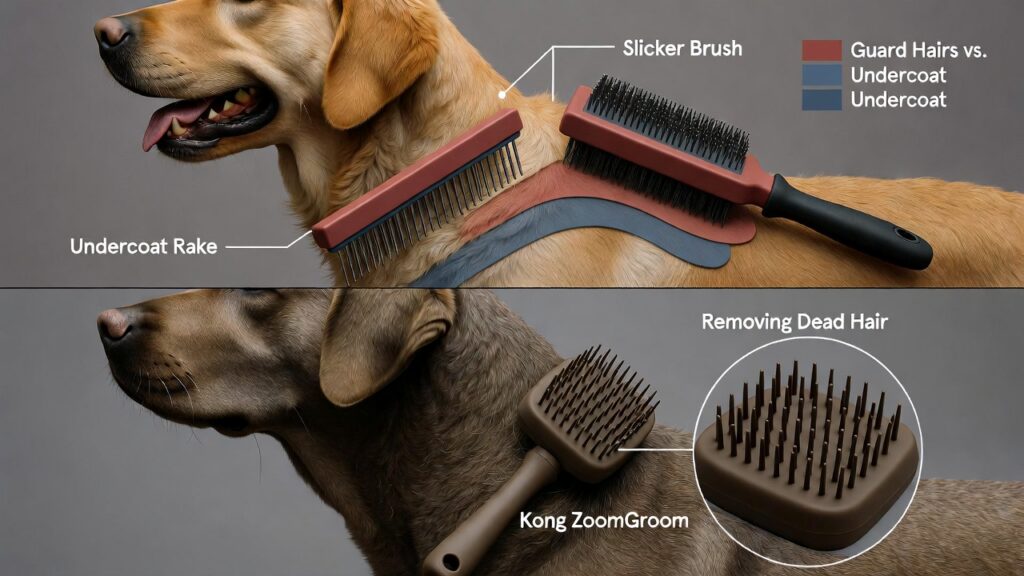 Slicker Brush

Guard Hairs vs.
Undercoat
Undercoat

Undercoat Rake

Removing Dead Hair

Kong ZoomGroom